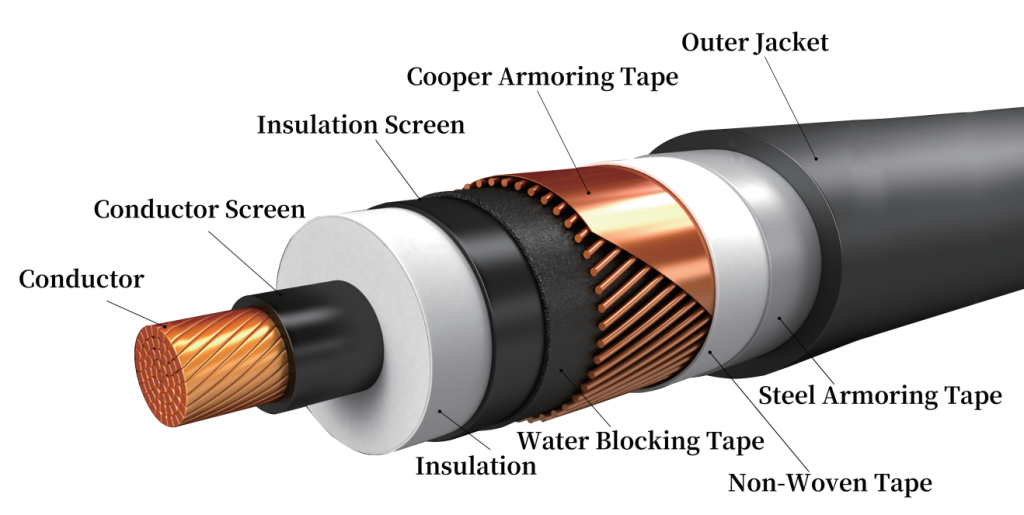 Outer Jacket
Cooper Armoring Tape
Insulation Screen
Conductor Screen
Conductor
Steel Armoring Tape
Water Blocking Tape
Insulation
Non-Woven Tape